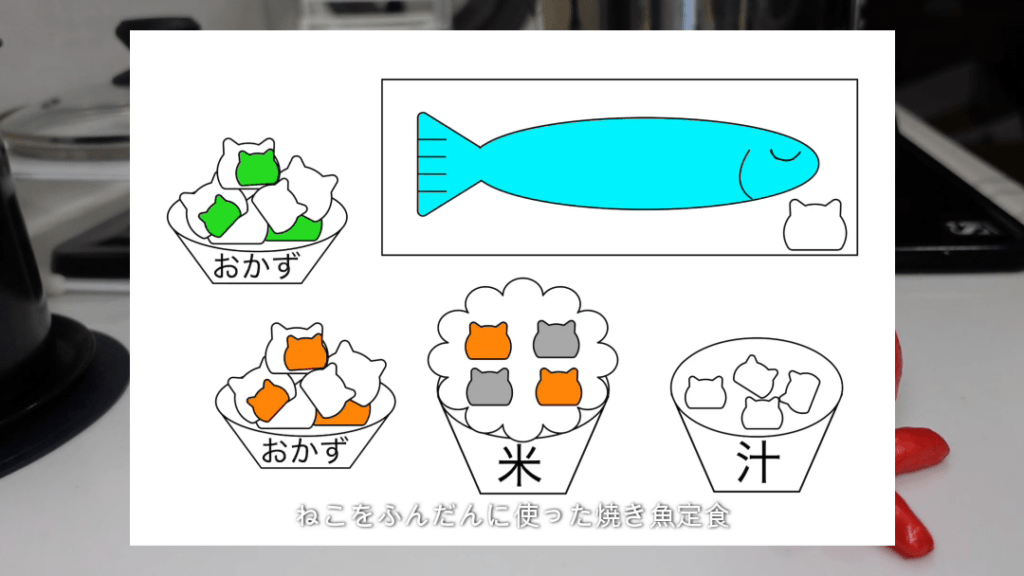 おかず

おかず

米

汁

ねこをふんだんに使った焼き魚定食